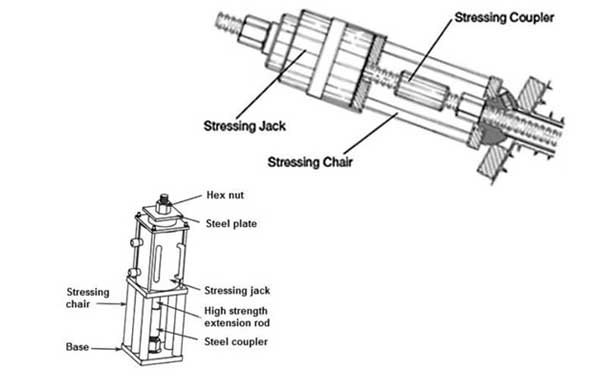 Stressing Coupler

Stressing Jack

Stressing Chair

Hex nut

Steel plate

Stressing chair

Stressing jack

High strength extension rod

Steel coupler

Base